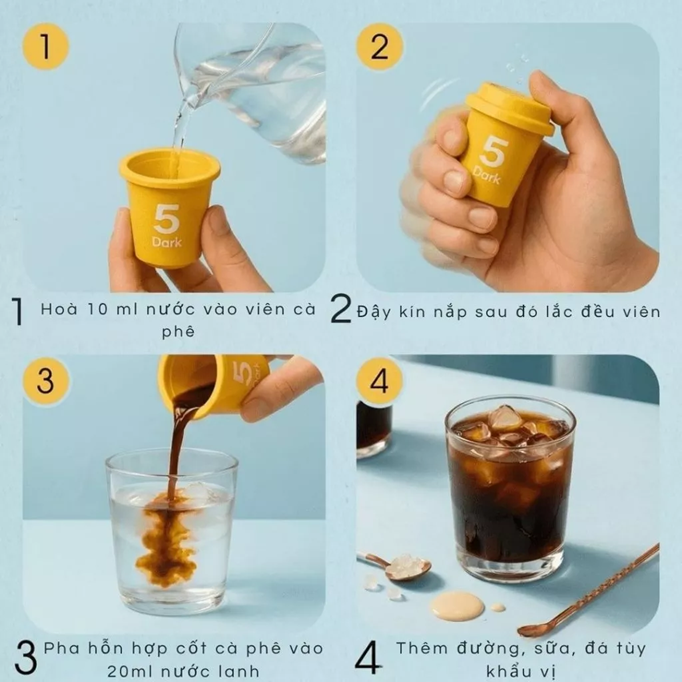 1

5
Dark

1 Hoà 10 ml nước vào viên cà phê

2

5
Dark

2 Đậy kín nắp sau đó lắc đều viên

3

5
Dark

3 Pha hỗn hợp cốt cà phê vào 20ml nước lanh

4

4 Thêm đường, sữa, đá tùy khẩu vị